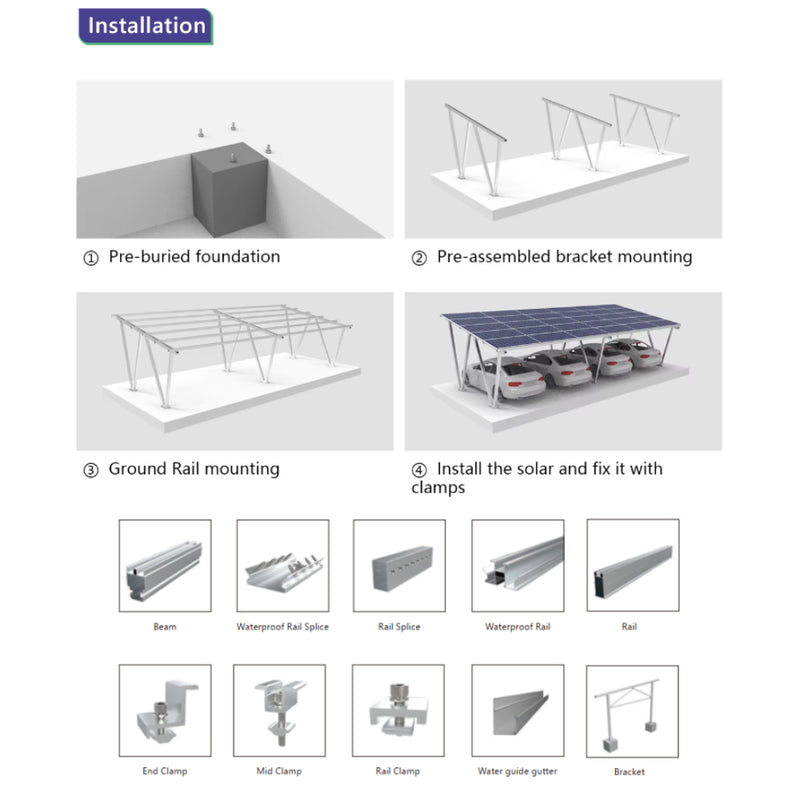 Installation

① Pre-buried foundation

② Pre-assembled bracket mounting

③ Ground Rail mounting

④ Install the solar and fix it with clamps

Beam

Waterproof Rail Splice

Rail Splice

Waterproof Rail

Rail

End Clamp

Mid Clamp

Rail Clamp

Water guide gutter

Bracket